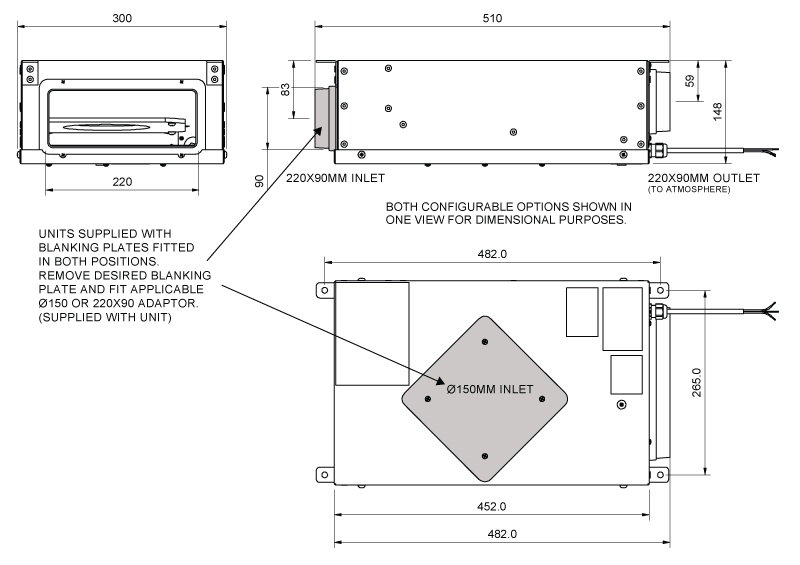 300

220

510

83

90

59

148

220X90MM INLET

220X90MM OUTLET
(TO ATMOSPHERE)

BOTH CONFIGURABLE OPTIONS SHOWN IN ONE VIEW FOR DIMENSIONAL PURPOSES.

UNITS SUPPLIED WITH BLANKING PLATES FITTED IN BOTH POSITIONS. REMOVE DESIRED BLANKING PLATE AND FIT APPLICABLE Ø150 OR 220X90 ADAPTOR. (SUPPLIED WITH UNIT)

482.0

Ø150MM INLET

265.0

452.0

482.0