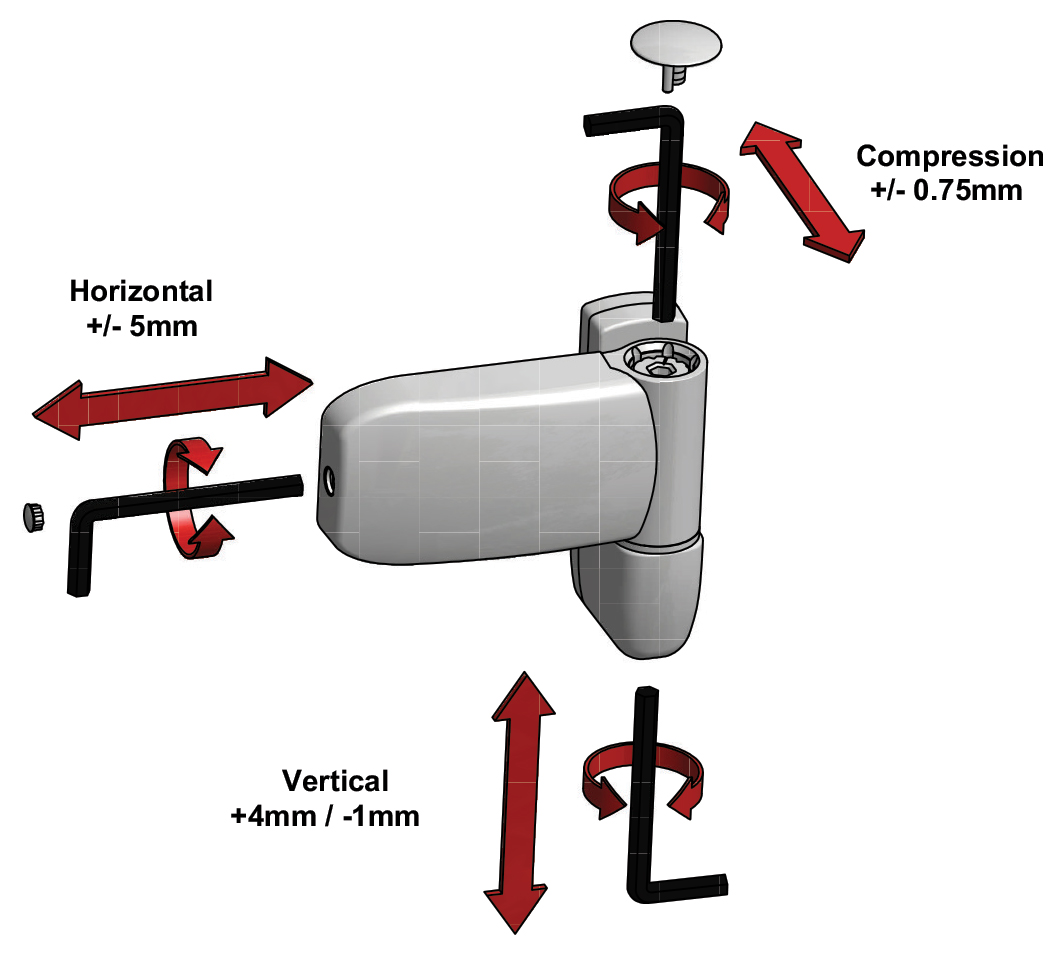 Compression
+/- 0.75mm

Horizontal
+/- 5mm

Vertical
+4mm / -1mm